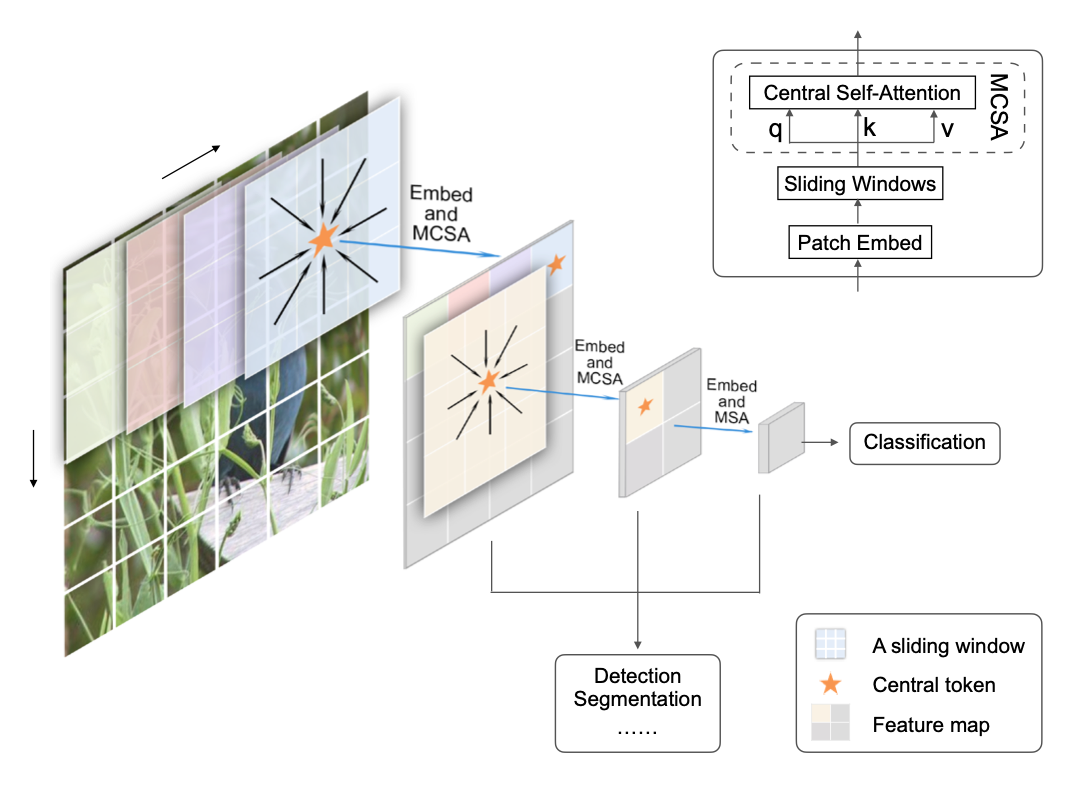 Central Self-Attention

MCSA

q

k

v

Sliding Windows

Patch Embed

Embed and MCSA

Embed and MCSA

Embed and MSA

Classification

Detection
Segmentation
……

A sliding window

Central token

Feature map